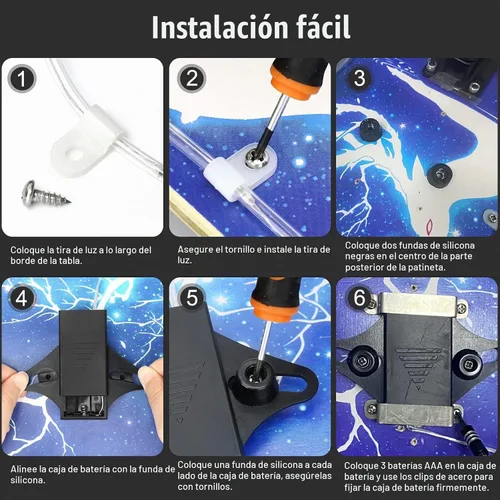 Instalación fácil

1

Coloque la tira de luz a lo largo del borde de la tabla.

2

Asegure el tornillo e instale la tira de luz.

3

Coloque dos fundas de silicona negras en el centro de la parte posterior de la patineta.

4

Alinee la caja de batería con la funda de silicona.

5

Coloque una funda de silicona a cada lado de la caja de batería, asegúrelas con tornillos.

6

Coloque 3 baterías AAA en la caja de batería y use los clips de acero para fijar la caja de batería firmemente.