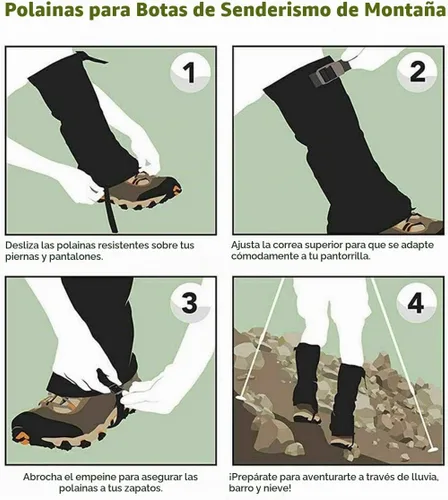 Polainas para Botas de Senderismo de Montaña

1

Desliza las polainas resistentes sobre tus piernas y pantalones.

2

Ajusta la correa superior para que se adapte cómodamente a tu pantorrilla.

3

Abrocha el empeine para asegurar las polainas a tus zapatos.

4

¡Prepárate para aventurarte a través de lluvia, barro y nieve!