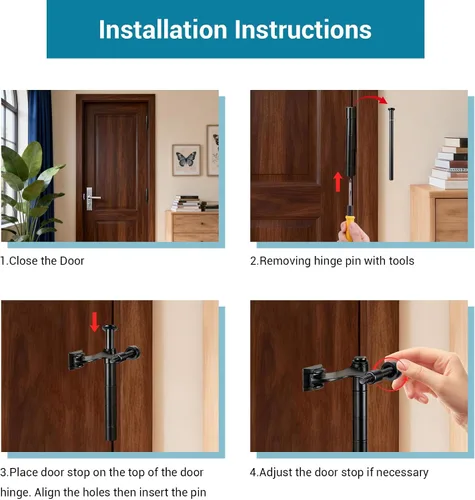 Installation Instructions

1.Close the Door

2.Removing hinge pin with tools

3.Place door stop on the top of the door hinge. Align the holes then insert the pin

4.Adjust the door stop if necessary