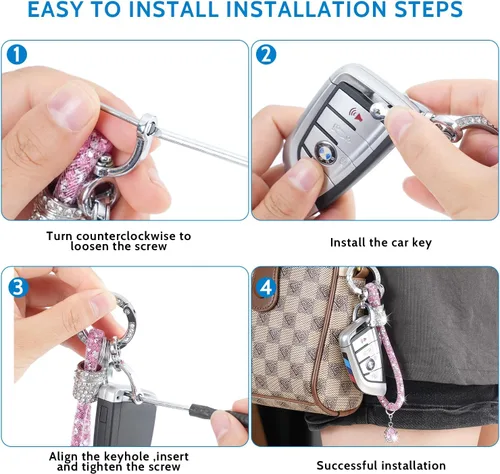 EASY TO INSTALL INSTALLATION STEPS

1

Turn counterclockwise to loosen the screw

2

Install the car key

3

Align the keyhole ,insert and tighten the screw

4

Successful installation