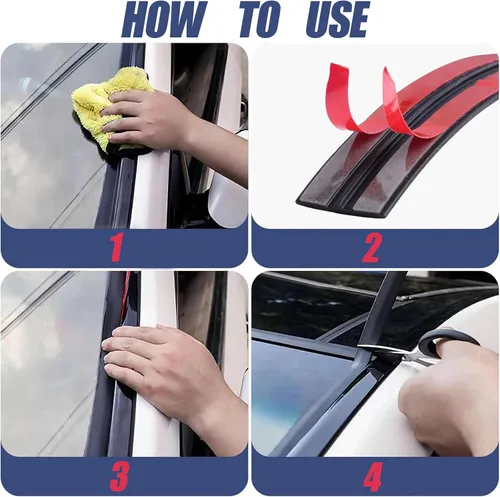 HOW TO USE

1

2

3

4