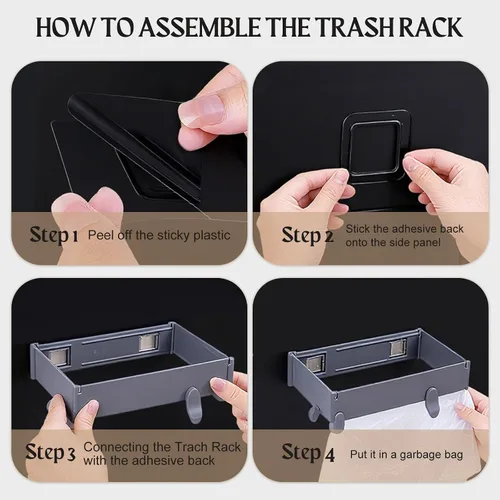 HOW TO ASSEMBLE THE TRASH RACK

Step 1 Peel off the sticky plastic

Step 2 Stick the adhesive back onto the side panel

Step 3 Connecting the Trach Rack with the adhesive back

Step 4 Put it in a garbage bag