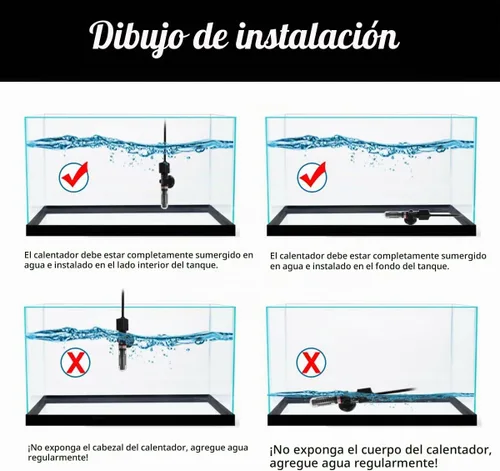 Dibujo de instalación

El calentador debe estar completamente sumergido en agua e instalado en el lado interior del tanque.

El calentador debe estar completamente sumergido en agua e instalado en el fondo del tanque.

¡No exponga el cabezal del calentador, agregue agua regularmente!

¡No exponga el cuerpo del calentador, agregue agua regularmente!