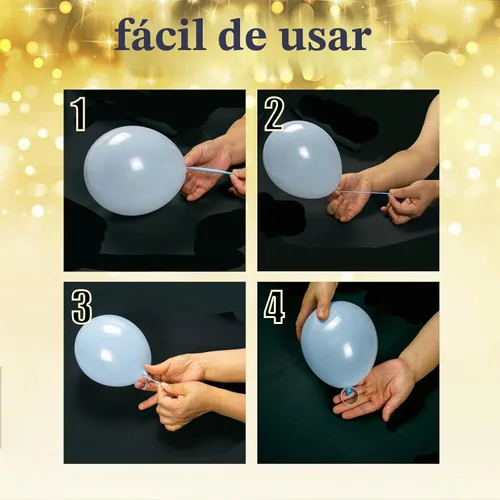 fácil de usar

1

2

3

4