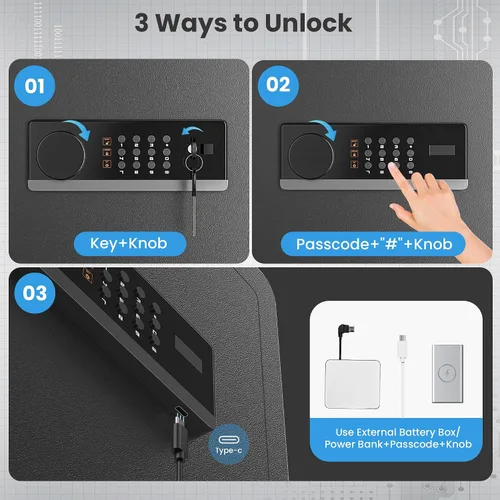 3 Ways to Unlock

01

Key+Knob

02

Passcode+"#"+Knob

03

Type-c

Use External Battery Box/ Power Bank+Passcode+Knob