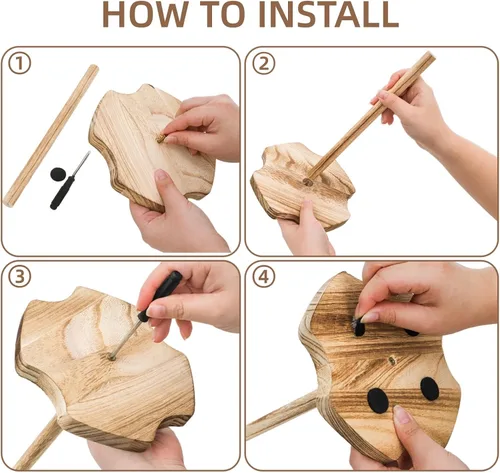 HOW TO INSTALL

①

②

③

④