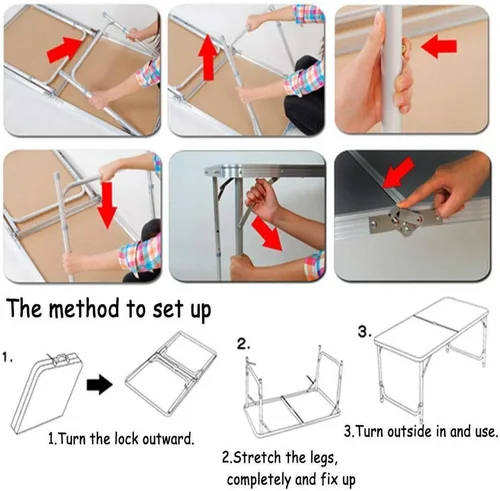 The method to set up

1.

1.Turn the lock outward.

2.

2.Stretch the legs, completely and fix up

3.

3.Turn outside in and use.