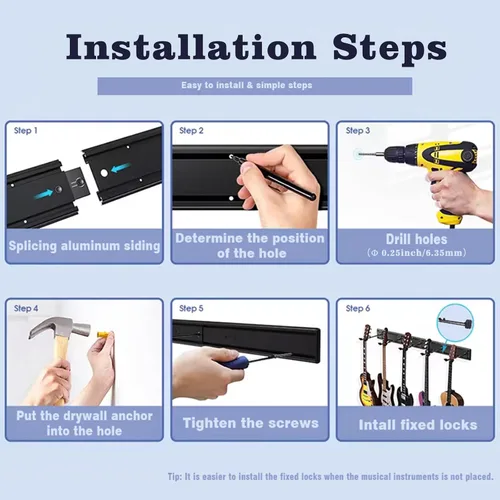 Installation Steps

Easy to install & simple steps

Step 1

Splicing aluminum siding

Step 2

Determine the position of the hole

Step 3

Drill holes
(Φ 0.25inch/6.35mm)

Step 4

Put the drywall anchor into the hole

Step 5

Tighten the screws

Step 6

Intall fixed locks

Tip: It is easier to install the fixed locks when the musical instruments is not placed.