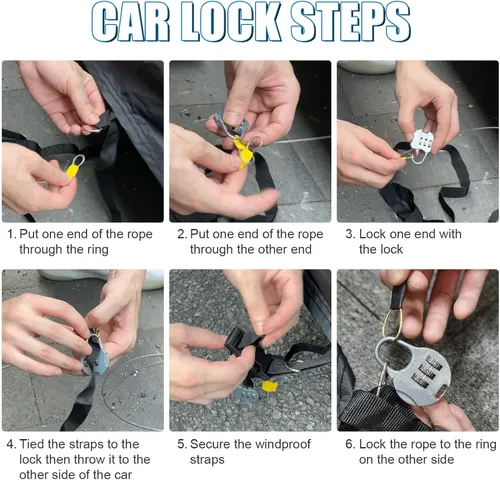 CAR LOCK STEPS

1. Put one end of the rope through the ring

2. Put one end of the rope through the other end

3. Lock one end with the lock

4. Tied the straps to the lock then throw it to the other side of the car

5. Secure the windproof straps

6. Lock the rope to the ring on the other side