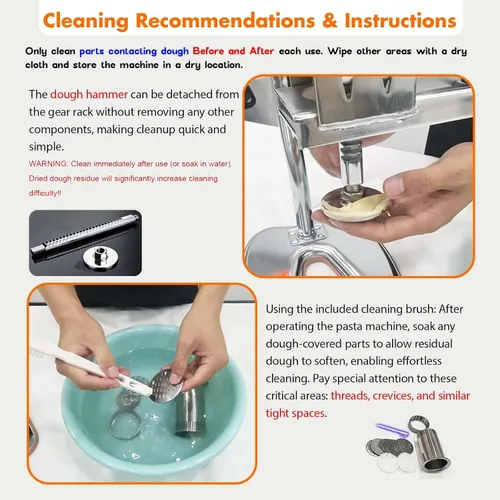 Cleaning Recommendations & Instructions

Only clean parts contacting dough Before and After each use. Wipe other areas with a dry cloth and store the machine in a dry location.

The dough hammer can be detached from the gear rack without removing any other components, making cleanup quick and simple.

WARNING: Clean immediately after use (or soak in water). Dried dough residue will significantly increase cleaning difficulty!!

Using the included cleaning brush: After operating the pasta machine, soak any dough-covered parts to allow residual dough to soften, enabling effortless cleaning. Pay special attention to these critical areas: threads, crevices, and similar tight spaces.