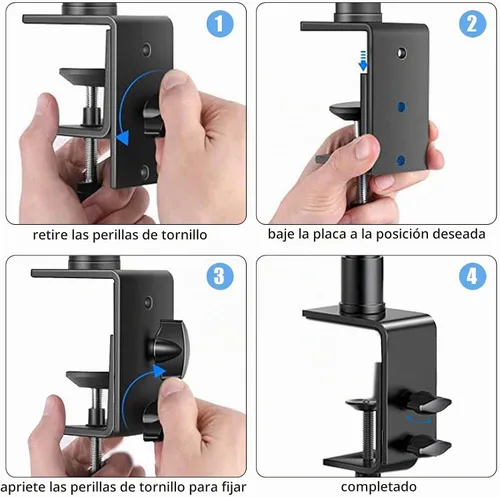 1

retire las perillas de tornillo

2

baje la placa a la posición deseada

3

apriete las perillas de tornillo para fijar

4

completado