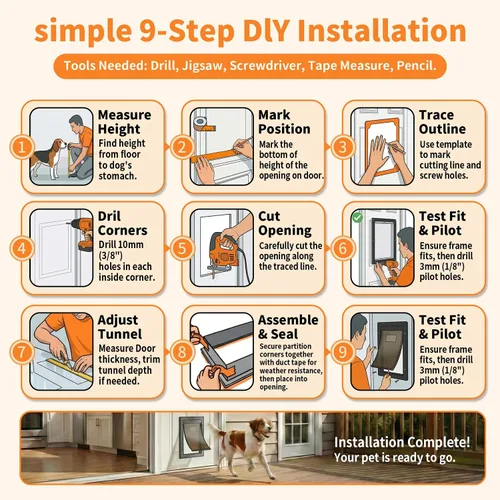 simple 9-Step DlY Installation

Tools Needed: Drill, Jigsaw, Screwdriver, Tape Measure, Pencil.

1 Measure Height
Find height from floor to dog's stomach.

2 Mark Position
Mark the bottom of height of the opening on door.

3 Trace Outline
Use template to mark cutting line and screw holes.

4 Dril Corners
Drill 10mm (3/8") holes in each inside corner.

5 Cut Opening
Carefully cut the opening along the traced line.

6 Test Fit & Pilot
Ensure frame fits, then drill 3mm (1/8") pilot holes.

7 Adjust Tunnel
Measure Door thickness, trim tunnel depth if needed.

8 Assemble & Seal
Secure partition corners together with duct tape for weather resistance, then place into opening.

9 Test Fit & Pilot
Ensure frame fits, then drill 3mm (1/8") pilot holes.

Installation Complete!
Your pet is ready to go.