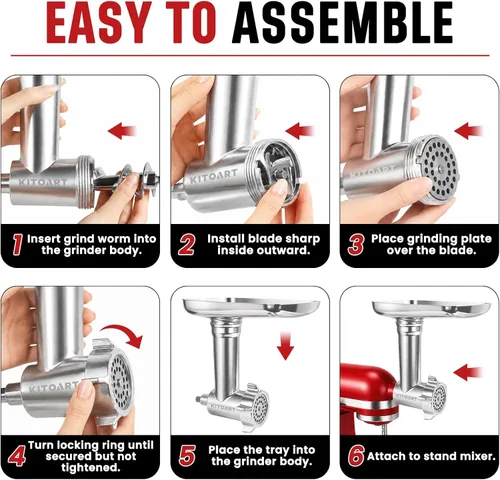 EASY TO ASSEMBLE

KITOART

1 Insert grind worm into the grinder body.

KITOART

2 Install blade sharp inside outward.

KITOART

3 Place grinding plate over the blade.

KITOART

4 Turn locking ring until secured but not tightened.

KITOART

5 Place the tray into the grinder body.

KITOART

6 Attach to stand mixer.