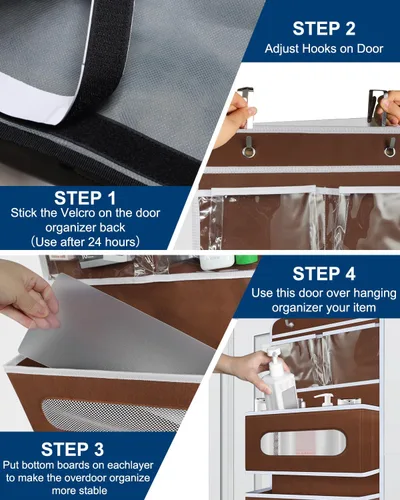 STEP 2
Adjust Hooks on Door

STEP 1
Stick the Velcro on the door organizer back
(Use after 24 hours)

STEP 4
Use this door over hanging organizer your item

STEP 3
Put bottom boards on eachlayer to make the overdoor organize more stable