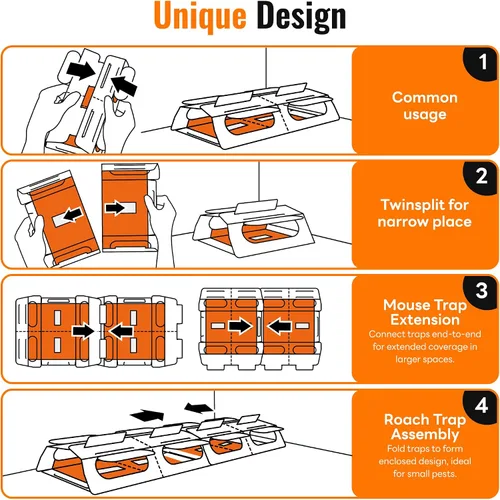 Unique Design

1
Common usage

2
Twinsplit for narrow place

3
Mouse Trap Extension
Connect traps end-to-end for extended coverage in larger spaces.

4
Roach Trap Assembly
Fold traps to form enclosed design, ideal for small pests.