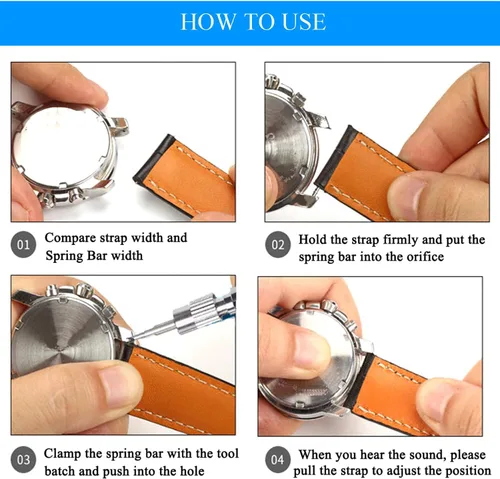 HOW TO USE

01 Compare strap width and Spring Bar width

02 Hold the strap firmly and put the spring bar into the orifice

03 Clamp the spring bar with the tool batch and push into the hole

04 When you hear the sound, please pull the strap to adjust the position