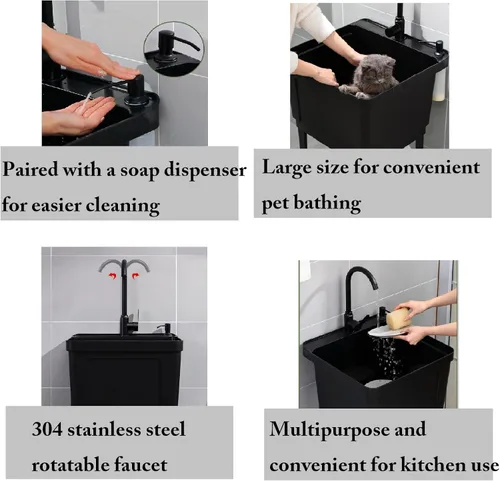 Paired with a soap dispenser for easier cleaning

Large size for convenient pet bathing

304 stainless steel rotatable faucet

Multipurpose and convenient for kitchen use