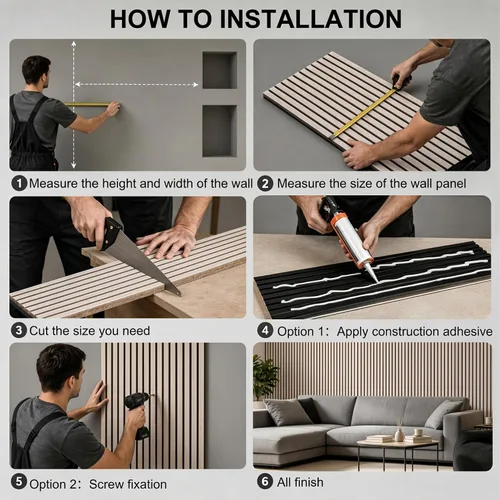 HOW TO INSTALLATION

1 Measure the height and width of the wall

2 Measure the size of the wall panel

3 Cut the size you need

4 Option 1: Apply construction adhesive

5 Option 2: Screw fixation

6 All finish