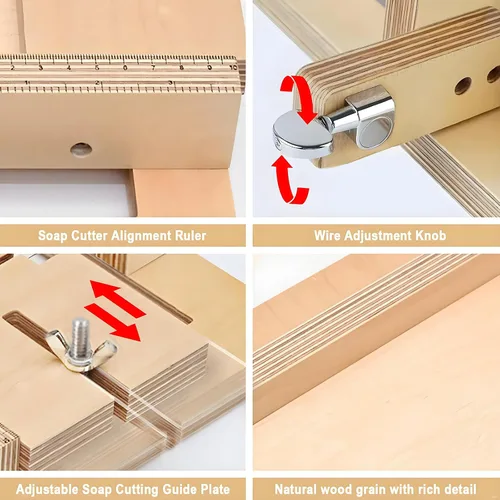 2 3 4 5 6 7 8 9 10
1 2 3

Soap Cutter Alignment Ruler

Wire Adjustment Knob

Adjustable Soap Cutting Guide Plate

Natural wood grain with rich detail