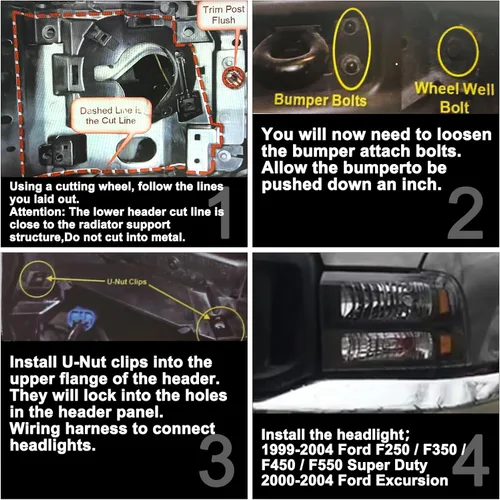 Trim Post Flush

Dashed Line is the Cut Line

Using a cutting wheel, follow the lines you laid out.
Attention: The lower header cut line is close to the radiator support structure,Do not cut into metal.

1

Bumper Bolts

Wheel Well Bolt

You will now need to loosen the bumper attach bolts. Allow the bumperto be pushed down an inch.

2

U-Nut Clips

Install U-Nut clips into the upper flange of the header. They will lock into the holes in the header panel.
Wiring harness to connect headlights.

3

Install the headlight;
1999-2004 Ford F250 / F350 / F450 / F550 Super Duty
2000-2004 Ford Excursion

4