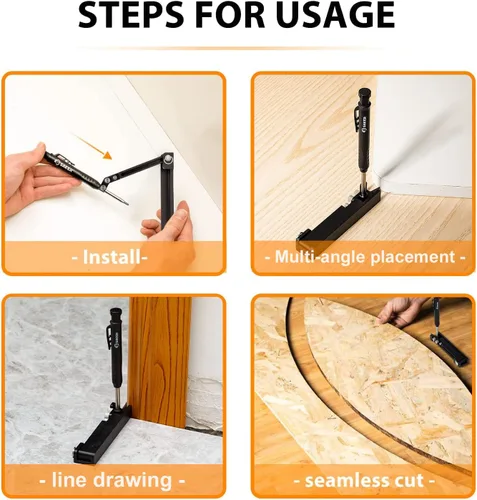 STEPS FOR USAGE

- Install-

- Multi-angle placement -

- line drawing -

- seamless cut -