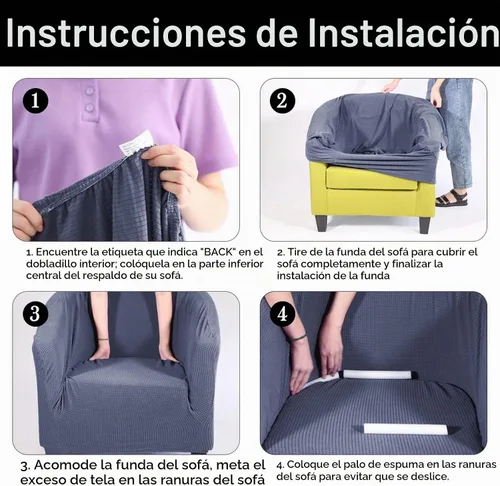 Instrucciones de Instalación

1

2

1. Encuentre la etiqueta que indica "BACK" en el dobladillo interior; colóquela en la parte inferior central del respaldo de su sofá.

2. Tire de la funda del sofá para cubrir el sofá completamente y finalizar la instalación de la funda

3

4

3. Acomode la funda del sofá, meta el exceso de tela en las ranuras del sofá

4. Coloque el palo de espuma en las ranuras del sofá para evitar que se deslice.