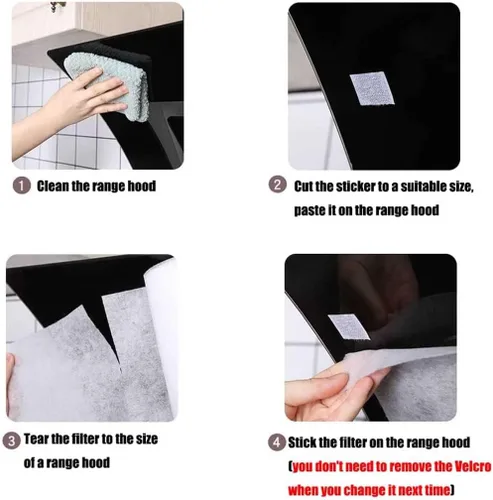 1 Clean the range hood

2 Cut the sticker to a suitable size, paste it on the range hood

3 Tear the filter to the size of a range hood

4 Stick the filter on the range hood (you don't need to remove the Velcro when you change it next time)