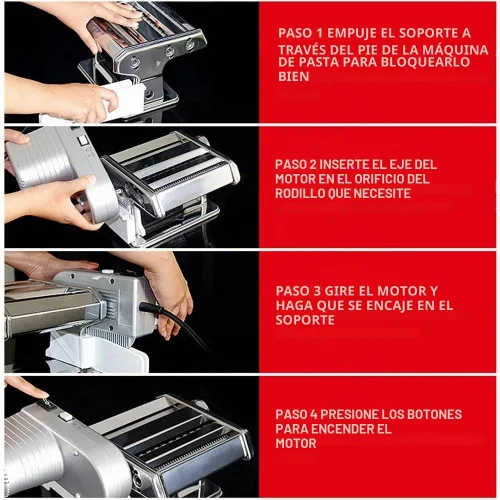 PASO 1 EMPUJE EL SOPORTE A TRAVÉS DEL PIE DE LA MÁQUINA DE PASTA PARA BLOQUEARLO BIEN

PASO 2 INSERTE EL EJE DEL MOTOR EN EL ORIFICIO DEL RODILLO QUE NECESITE

PASO 3 GIRE EL MOTOR Y HAGA QUE SE ENCAJE EN EL SOPORTE

PASO 4 PRESIONE LOS BOTONES PARA ENCENDER EL MOTOR