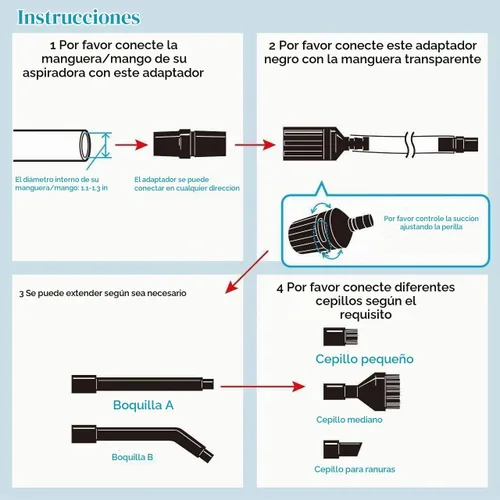 Instrucciones

1 Por favor conecte la manguera/mango de su aspiradora con este adaptador

El diámetro interno de su manguera/mango: 1.1-1.3 in

El adaptador se puede conectar en cualquier dirección

2 Por favor conecte este adaptador negro con la manguera transparente

Por favor controle la succion ajustando la perilla

3 Se puede extender según sea necesario

Boquilla A

Boquilla B

4 Por favor conecte diferentes cepillos según el requisito

Cepillo pequeño

Cepillo mediano

Cepillo para ranuras