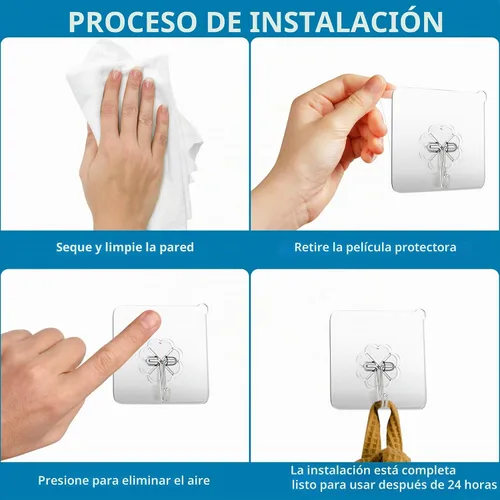 PROCESO DE INSTALACIÓN

Seque y limpie la pared

Retire la película protectora

Presione para eliminar el aire

La instalación está completa
listo para usar después de 24 horas