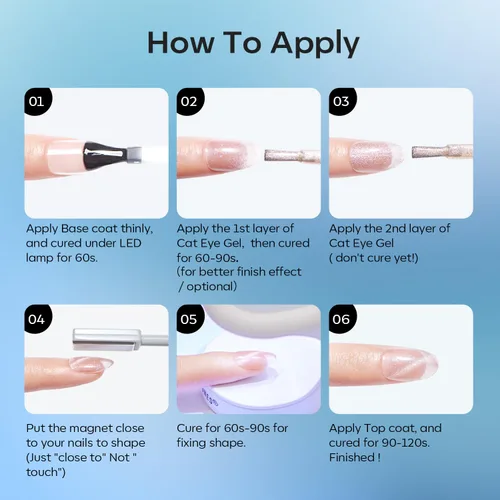 How To Apply

01

Apply Base coat thinly, and cured under LED lamp for 60s.

02

Apply the 1st layer of Cat Eye Gel,  then cured for 60-90s. (for better finish effect / optional)

03

Apply the 2nd layer of Cat Eye Gel ( don't cure yet!)

04

Put the magnet close to your nails to shape (Just "close to" Not " touch")

05

Cure for 60s-90s for fixing shape.

06

Apply Top coat, and cured for 90-120s. Finished !