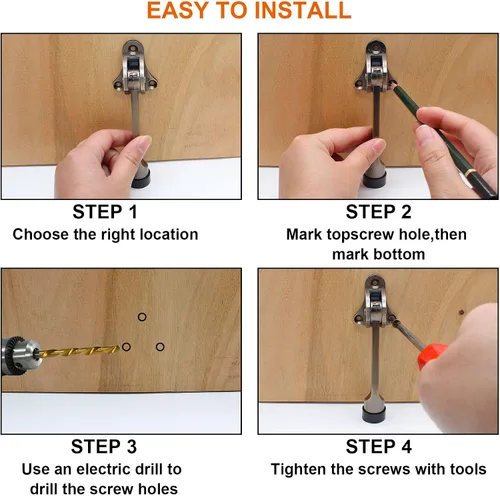 EASY TO INSTALL

STEP 1
Choose the right location

STEP 2
Mark topscrew hole,then mark bottom

STEP 3
Use an electric drill to drill the screw holes

STEP 4
Tighten the screws with tools