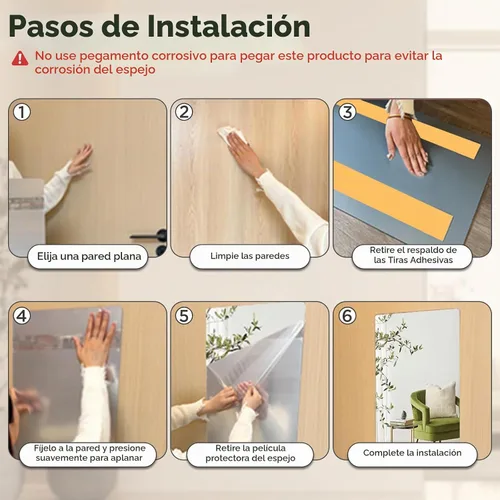 Pasos de Instalación

No use pegamento corrosivo para pegar este producto para evitar la corrosión del espejo

1
Elija una pared plana

2
Limpie las paredes

3
Retire el respaldo de las Tiras Adhesivas

4
Fíjelo a la pared y presione suavemente para aplanar

5
Retire la película protectora del espejo

6
Complete la instalación