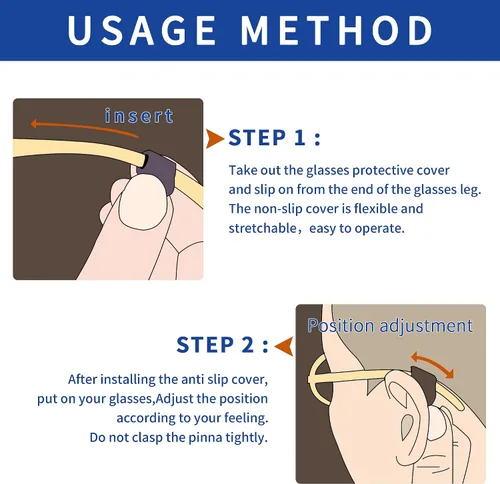 USAGE METHOD

insert

STEP 1 :

Take out the glasses protective cover and slip on from the end of the glasses leg. The non-slip cover is flexible and stretchable，easy to operate.

Position adjustment

STEP 2 :

After installing the anti slip cover, put on your glasses,Adjust the position according to your feeling. Do not clasp the pinna tightly.