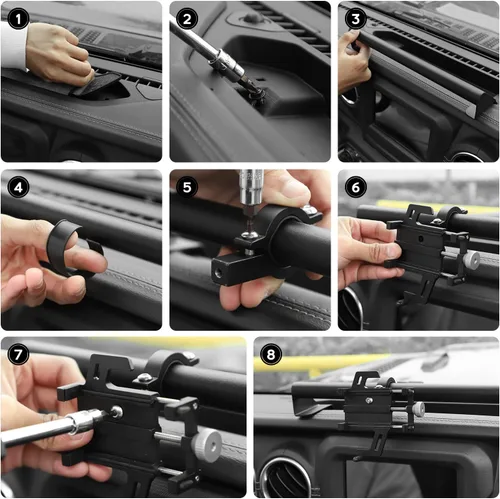 1

2

3

4

5

6

7

8