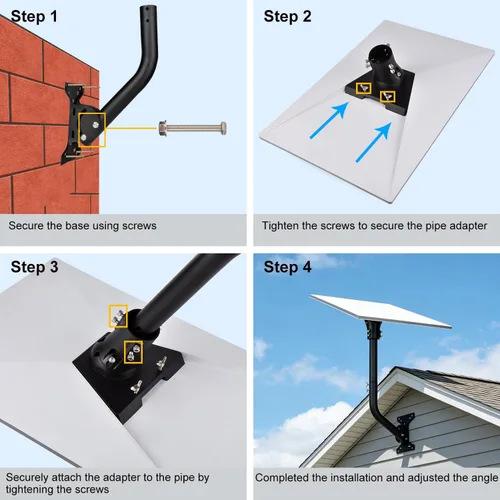 Step 1

Secure the base using screws

Step 2

Tighten the screws to secure the pipe adapter

Step 3

Securely attach the adapter to the pipe by tightening the screws

Step 4

Completed the installation and adjusted the angle