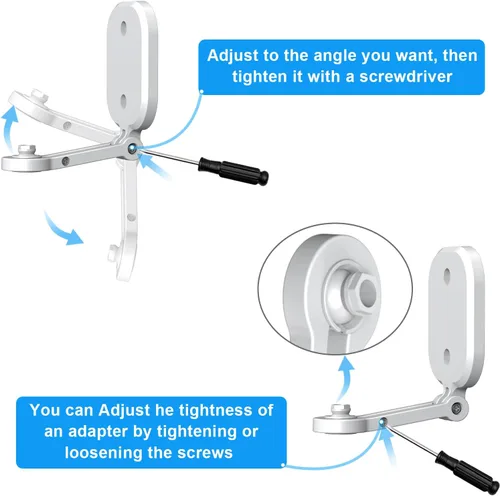 Adjust to the angle you want, then tighten it with a screwdriver

You can Adjust he tightness of an adapter by tightening or loosening the screws