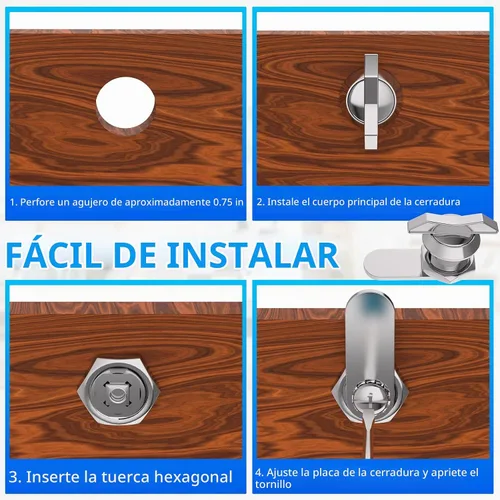 1. Perfore un agujero de aproximadamente 0.75 in

2. Instale el cuerpo principal de la cerradura

FÁCIL DE INSTALAR

3. Inserte la tuerca hexagonal

4. Ajuste la placa de la cerradura y apriete el tornillo