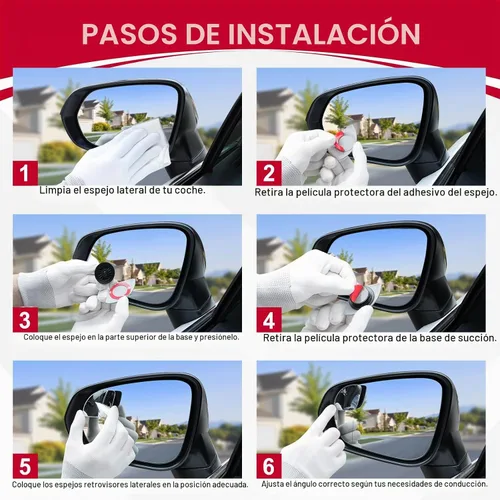 PASOS DE INSTALACIÓN

1
Limpia el espejo lateral de tu coche.

2
Retira la película protectora del adhesivo del espejo.

3
Coloque el espejo en la parte superior de la base y presiónelo.

4
Retira la película protectora de la base de succión.

5
Coloque los espejos retrovisores laterales en la posición adecuada.

6
Ajusta el ángulo correcto según tus necesidades de conducción.