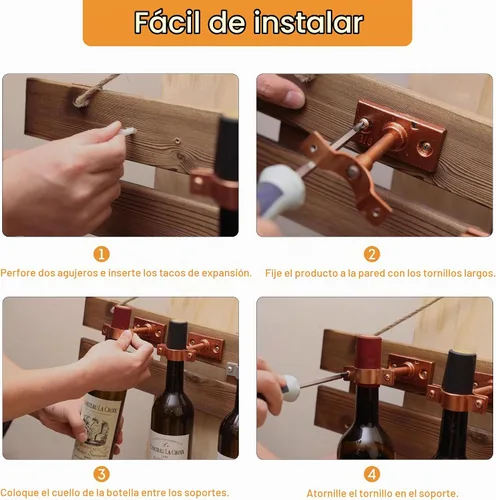 Fácil de instalar

1
Perfore dos agujeros e inserte los tacos de expansión.

2
Fije el producto a la pared con los tornillos largos.

CHATEAU LA CROIX

CHATEAU LA CROIX

3
Coloque el cuello de la botella entre los soportes.

4
Atornille el tornillo en el soporte.