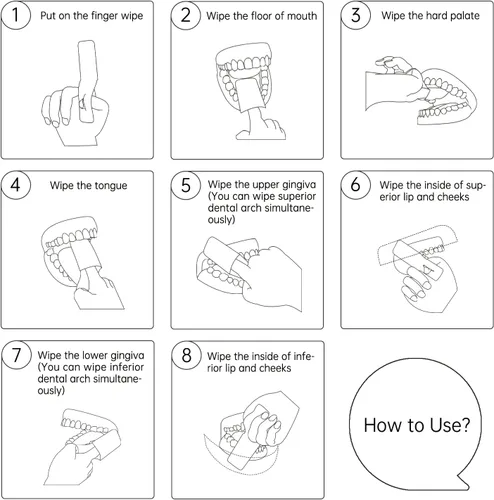 1 Put on the finger wipe

2 Wipe the floor of mouth

3 Wipe the hard palate

4 Wipe the tongue

5 Wipe the upper gingiva (You can wipe superior dental arch simultaneously)

6 Wipe the inside of superior lip and cheeks

7 Wipe the lower gingiva (You can wipe inferior dental arch simultaneously)

8 Wipe the inside of inferior lip and cheeks

How to Use?