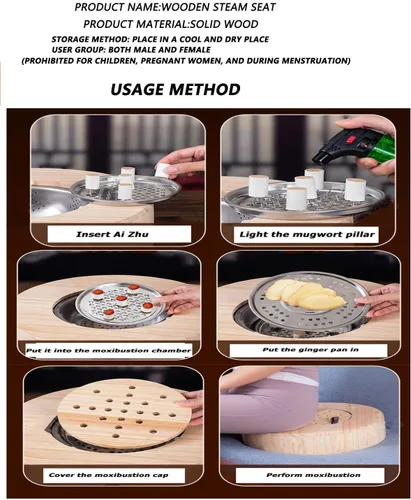 PRODUCT NAME:WOODEN STEAM SEAT
PRODUCT MATERIAL:SOLID WOOD
STORAGE METHOD: PLACE IN A COOL AND DRY PLACE
USER GROUP: BOTH MALE AND FEMALE
(PROHIBITED FOR CHILDREN, PREGNANT WOMEN, AND DURING MENSTRUATION)

USAGE METHOD

Insert Ai Zhu

Light the mugwort pillar

Put it into the moxibustion chamber

Put the ginger pan in

Cover the moxibustion cap

Perform moxibustion