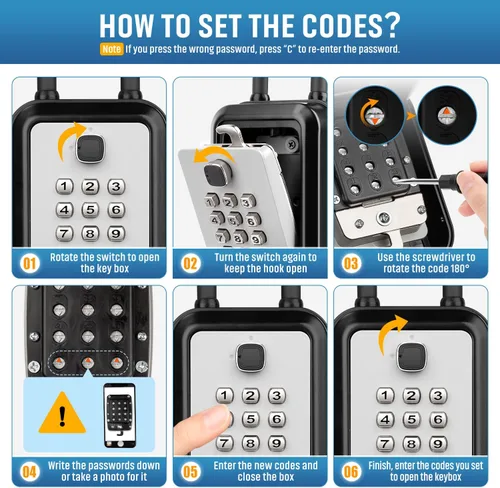 HOW TO SET THE CODES?

Note If you press the wrong password, press "C" to re-enter the password.

1 2 3
4 5 6
7 8 9

01 Rotate the switch to open the key box

1 2 3
4 5 6
7 8 9

02 Turn the switch again to keep the hook open

03 Use the screwdriver to rotate the code 180°

!

04 Write the passwords down or take a photo for it

1 2 3
5 6
7 8 9

05 Enter the new codes and close the box

1 2 3
4 5 6
7 8 9

06 Finish, enter the codes you set to open the keybox