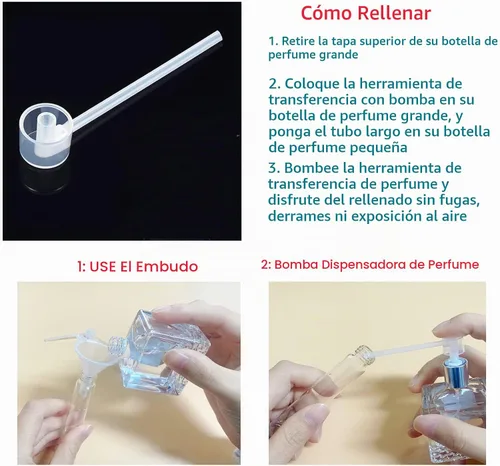 Cómo Rellenar

1. Retire la tapa superior de su botella de perfume grande

2. Coloque la herramienta de transferencia con bomba en su botella de perfume grande, y ponga el tubo largo en su botella de perfume pequeña

3. Bombee la herramienta de transferencia de perfume y disfrute del rellenado sin fugas, derrames ni exposición al aire

1: USE El Embudo

2: Bomba Dispensadora de Perfume