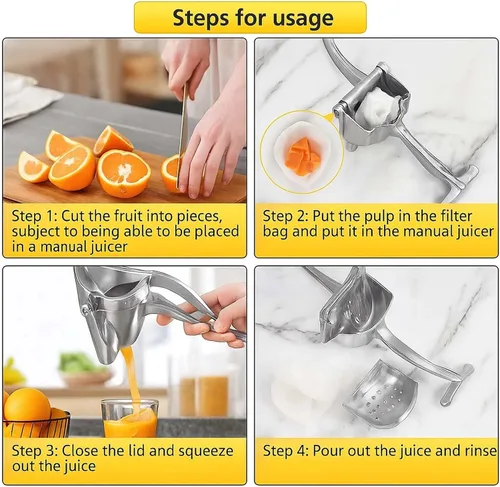 Steps for usage

Step 1: Cut the fruit into pieces, subject to being able to be placed in a manual juicer

Step 2: Put the pulp in the filter bag and put it in the manual juicer

Step 3: Close the lid and squeeze out the juice

Step 4: Pour out the juice and rinse