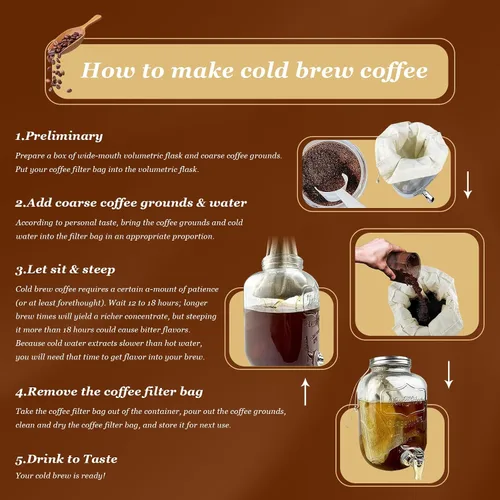 How to make cold brew coffee

1.Preliminary

Prepare a box of wide-mouth volumetric flask and coarse coffee grounds. Put your coffee filter bag into the volumetric flask.

2.Add coarse coffee grounds & water

According to personal taste, bring the coffee grounds and cold water into the filter bag in an appropriate proportion.

3.Let sit & steep

Cold brew coffee requires a certain a-mount of patience (or at least forethought). Wait 12 to 18 hours; longer brew times will yield a richer concentrate, but steeping it more than 18 hours could cause bitter flavors. Because cold water extracts slower than hot water, you will need that time to get flavor into your brew.

4.Remove the coffee filter bag

Take the coffee filter bag out of the container, pour out the coffee grounds, clean and dry the coffee filter bag, and store it for next use.

5.Drink to Taste

Your cold brew is ready!