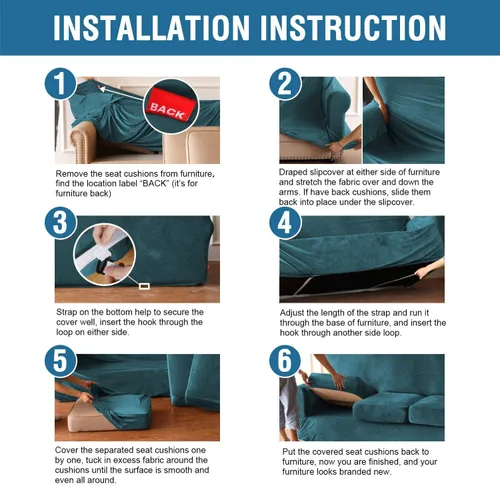 INSTALLATION INSTRUCTION

1

BACK

Remove the seat cushions from furniture, find the location label "BACK" (it's for furniture back)

2

Draped slipcover at either side of furniture and stretch the fabric over and down the arms. If have back cushions, slide them back into place under the slipcover.

3

Strap on the bottom help to secure the cover well, insert the hook through the loop on either side.

4

Adjust the length of the strap and run it through the base of furniture, and insert the hook through another side loop.

5

Cover the separated seat cushions one by one, tuck in excess fabric around the cushions until the surface is smooth and even all around.

6

Put the covered seat cushions back to furniture, now you are finished, and your furniture looks branded new.