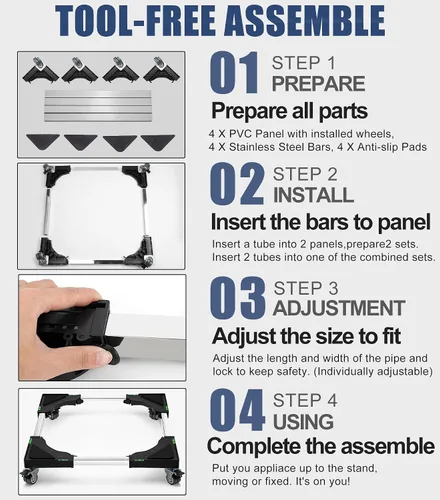 TOOL-FREE ASSEMBLE

01 STEP 1
PREPARE

Prepare all parts

4 X PVC Panel with installed wheels,
4 X Stainless Steel Bars, 4 X Anti-slip Pads

02 STEP 2
INSTALL

Insert the bars to panel

Insert a tube into 2 panels,prepare2 sets.
Insert 2 tubes into one of the combined sets.

03 STEP 3
ADJUSTMENT

Adjust the size to fit

Adjust the length and width of the pipe and lock to keep safety. (Individually adjustable)

04 STEP 4
USING

Complete the assemble

Put you appliace up to the stand, moving or fixed. It's on you!