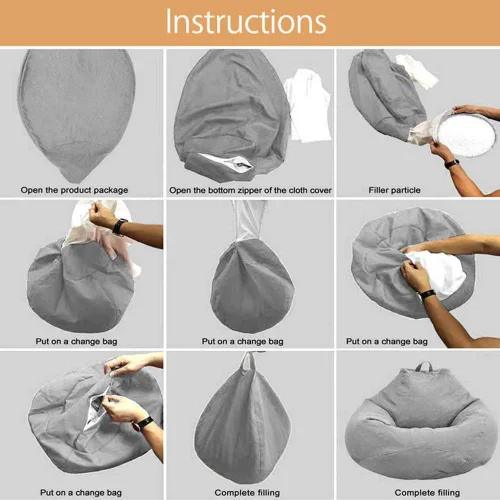 Instructions

Open the product package

Open the bottom zipper of the cloth cover

Filler particle

Put on a change bag

Put on a change bag

Put on a change bag

Put on a change bag

Complete filling

Complete filling