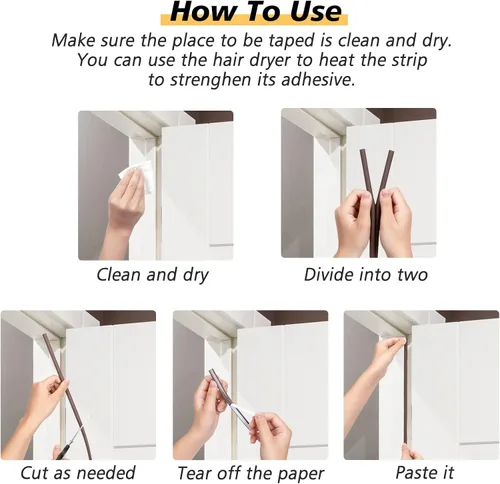 How To Use

Make sure the place to be taped is clean and dry. You can use the hair dryer to heat the strip to strenghen its adhesive.

Clean and dry

Divide into two

Cut as needed

Tear off the paper

Paste it